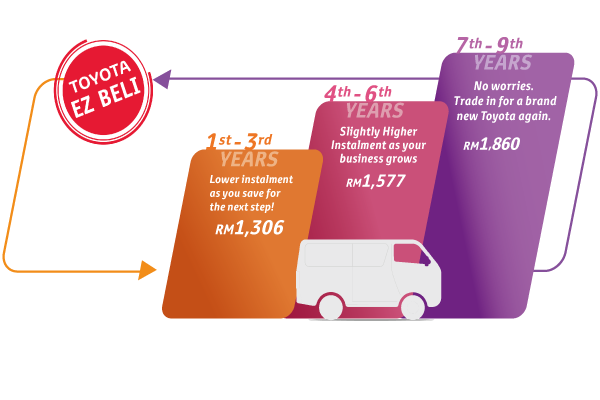 TOYOTA
EZ BELI

1st - 3rd
YEARS
Lower instalment as you save for the next step!
RM1,306

4th - 6th
YEARS
Slightly Higher Instalment as your business grows
RM1,577

7th - 9th
YEARS
No worries. Trade in for a brand new Toyota again.
RM1,860